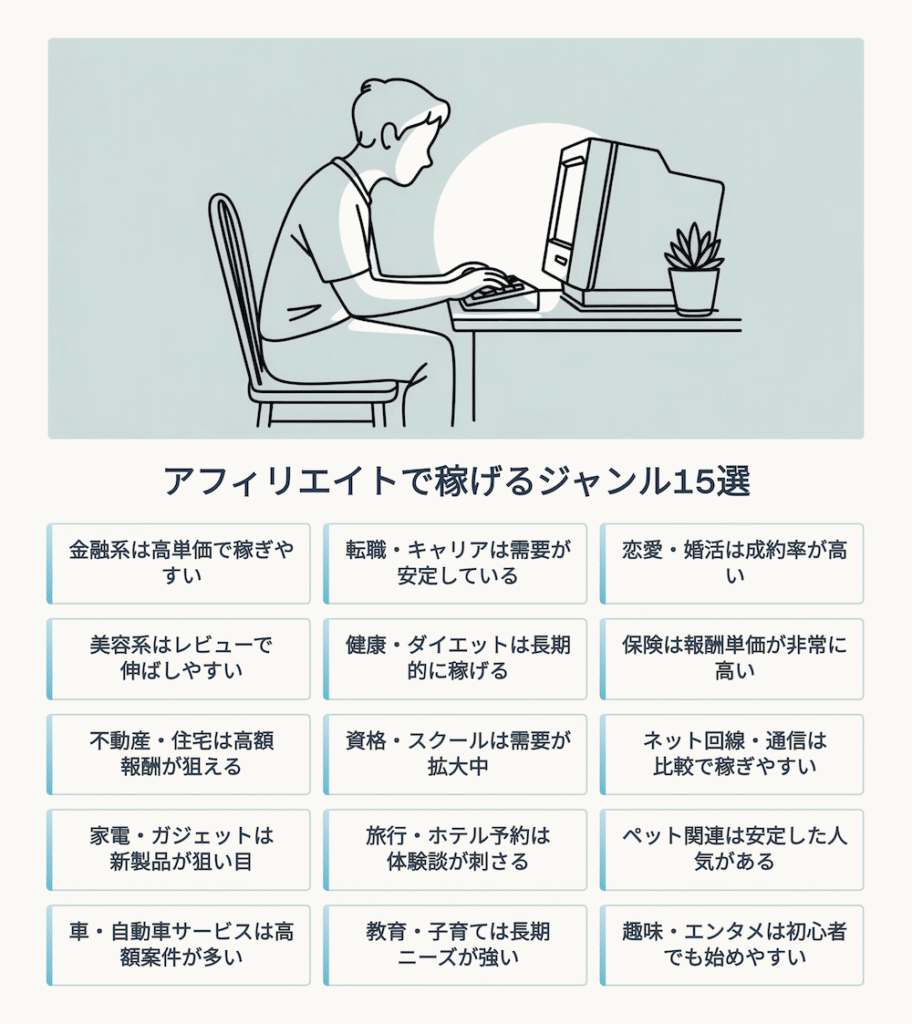 アフィリエイトで稼げるジャンル15選

金融系は高単価で稼ぎやすい

転職・キャリアは需要が安定している

恋愛・婚活は成約率が高い

美容系はレビューで伸ばしやすい

健康・ダイエットは長期的に稼げる

保険は報酬単価が非常に高い

不動産・住宅は高額報酬が狙える

資格・スクールは需要が拡大中

ネット回線・通信は比較で稼ぎやすい

家電・ガジェットは新製品が狙い目

旅行・ホテル予約は体験談が刺さる

ペット関連は安定した人気がある

車・自動車サービスは高額案件が多い

教育・子育ては長期ニーズが強い

趣味・エンタメは初心者でも始めやすい